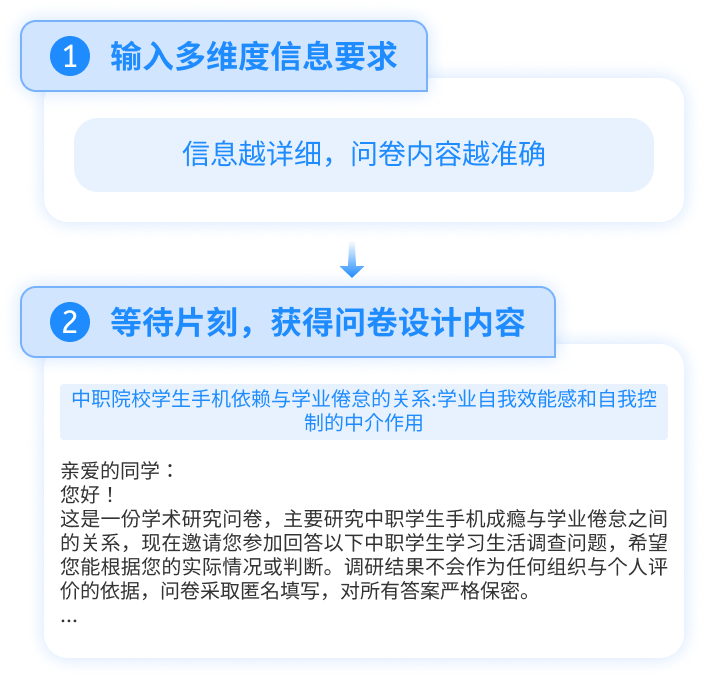 1 输入多维度信息要求

信息越详细，问卷内容越准确

2 等待片刻，获得问卷设计内容

中职院校学生手机依赖与学业倦怠的关系:学业自我效能感和自我控制的中介作用

亲爱的同学：
您好！
这是一份学术研究问卷，主要研究中职学生手机成瘾与学业倦怠之间的关系，现在邀请您参加回答以下中职学生学习生活调查问题，希望您能根据您的实际情况或判断。调研结果不会作为任何组织与个人评价的依据，问卷采取匿名填写，对所有答案严格保密。
...